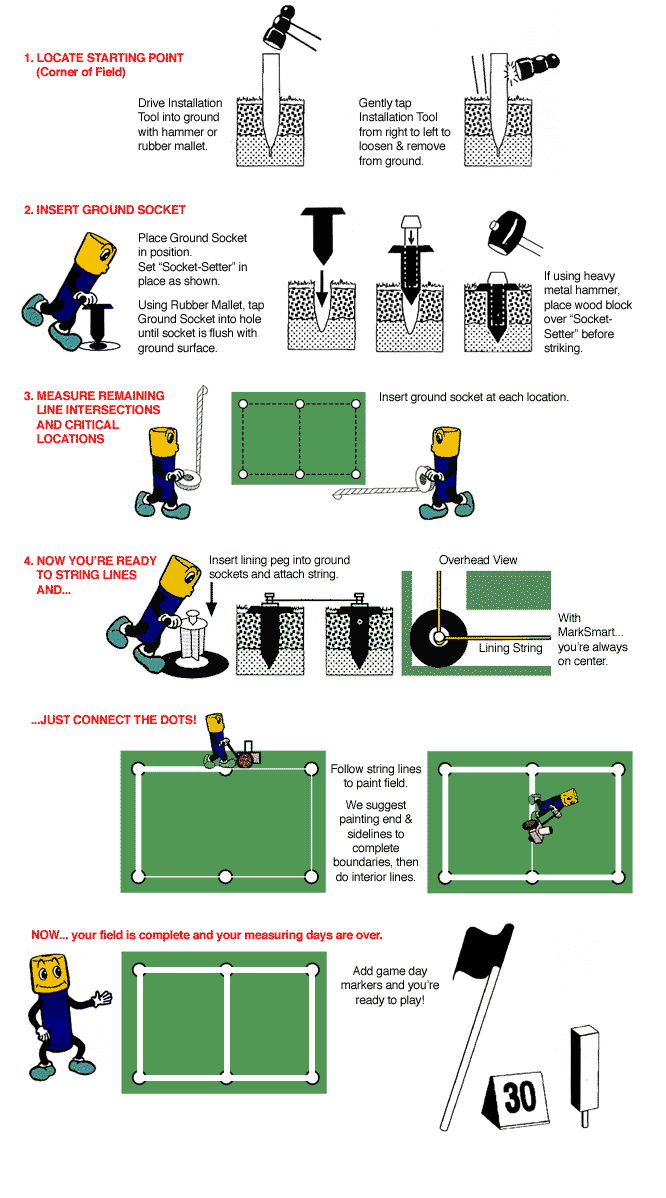 1. LOCATE STARTING POINT (Corner of Field)

Drive Installation Tool into ground with hammer or rubber mallet.

Gently tap Installation Tool from right to left to loosen & remove from ground.

2. INSERT GROUND SOCKET

Place Ground Socket in position. Set "Socket-Setter" in place as shown.

Using Rubber Mallet, tap Ground Socket into hole until socket is flush with ground surface.

If using heavy metal hammer, place wood block over "Socket-Setter" before striking.

3. MEASURE REMAINING LINE INTERSECTIONS AND CRITICAL LOCATIONS

Insert ground socket at each location.

4. NOW YOU'RE READY TO STRING LINES AND...

Insert lining peg into ground sockets and attach string.

Overhead View

Lining String

With MarkSmart... you're always on center.

...JUST CONNECT THE DOTS!

Follow string lines to paint field.

We suggest painting end & sidelines to complete boundaries, then do interior lines.

NOW... your field is complete and your measuring days are over.

Add game day markers and you're ready to play!

30